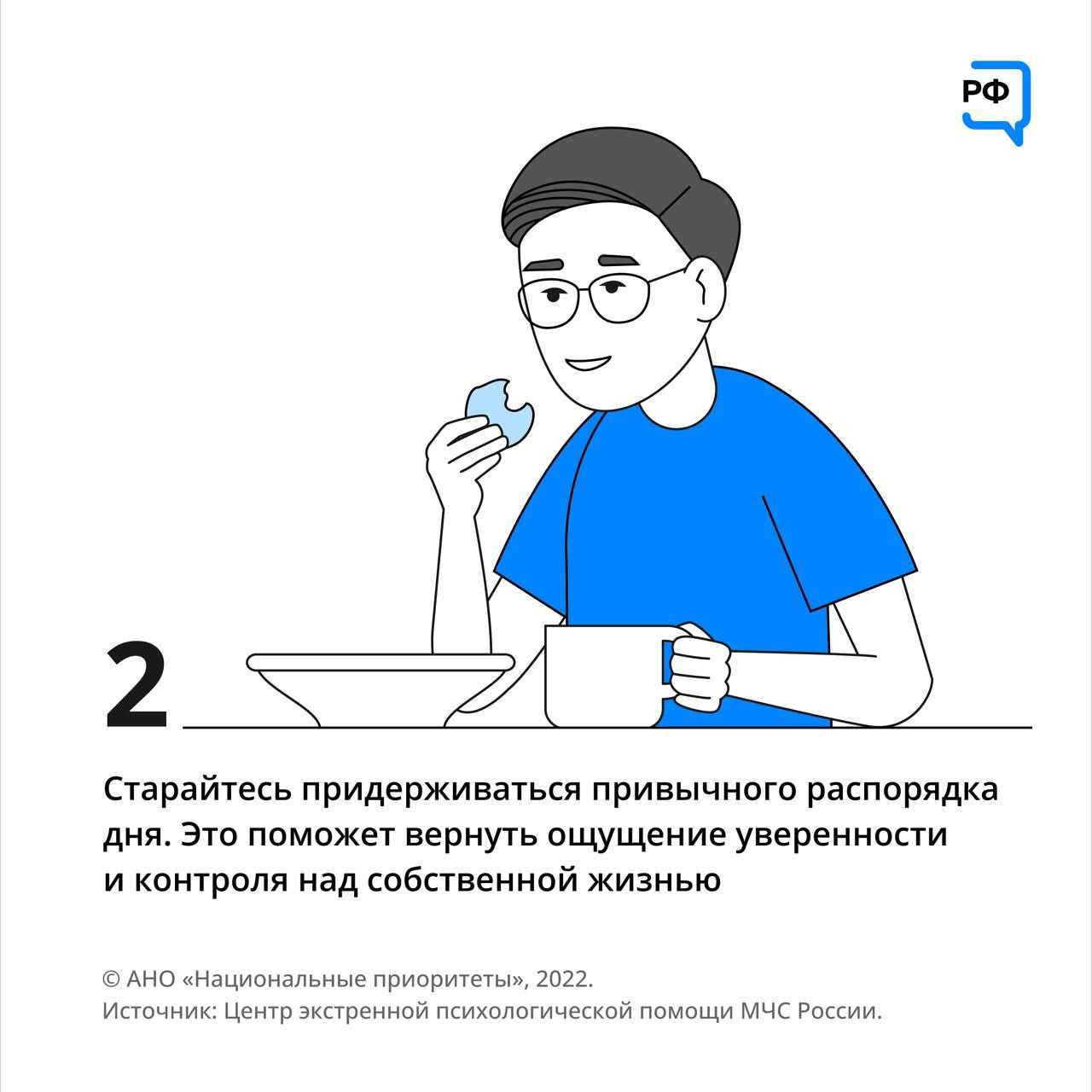 РФ

2

Старайтесь придерживаться привычного распорядка дня. Это поможет вернуть ощущение уверенности и контроля над собственной жизнью

© АНО «Национальные приоритеты», 2022.
Источник: Центр экстренной психологической помощи МЧС России.